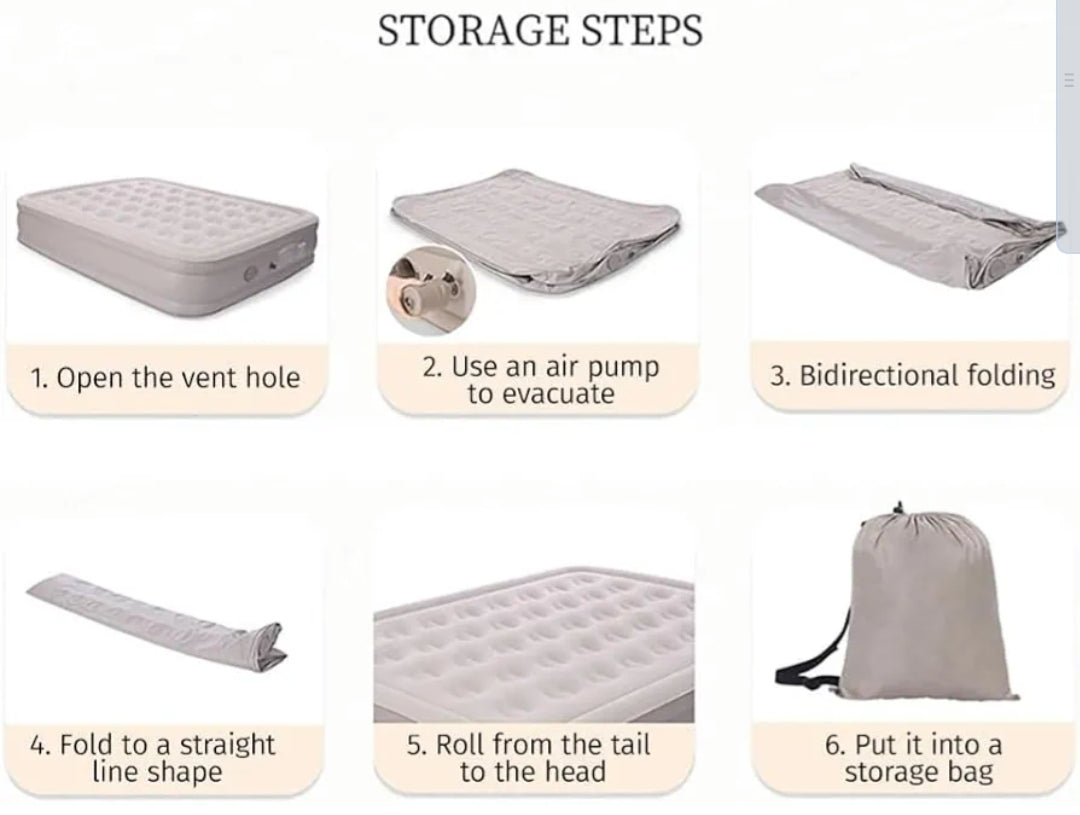 STORAGE STEPS

1. Open the vent hole

2. Use an air pump to evacuate

3. Bidirectional folding

4. Fold to a straight line shape

5. Roll from the tail to the head

6. Put it into a storage bag